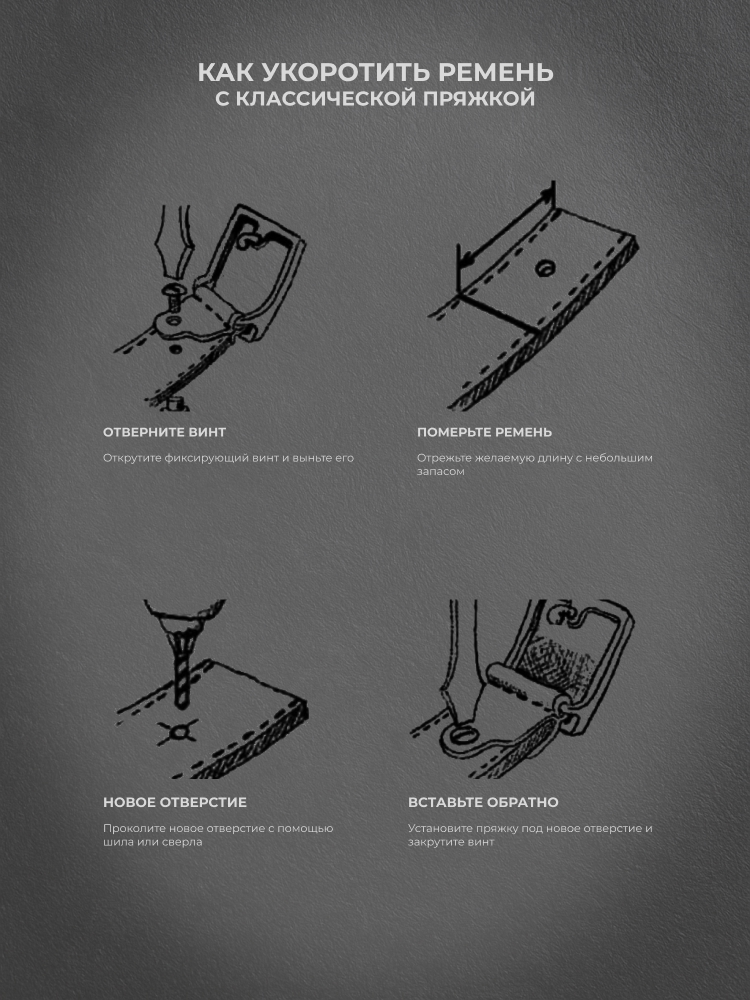 КАК УКОРОТИТЬ РЕМЕНЬ
С КЛАССИЧЕСКОЙ ПРЯЖКОЙ

ОТВЕРНИТЕ ВИНТ

Открутите фиксирующий винт и выньте его

ПОМЕРЬТЕ РЕМЕНЬ

Отрежьте желаемую длину с небольшим запасом

НОВОЕ ОТВЕРСТИЕ

Проколите новое отверстие с помощью шила или сверла

ВСТАВЬТЕ ОБРАТНО

Установите пряжку под новое отверстие и закрутите винт